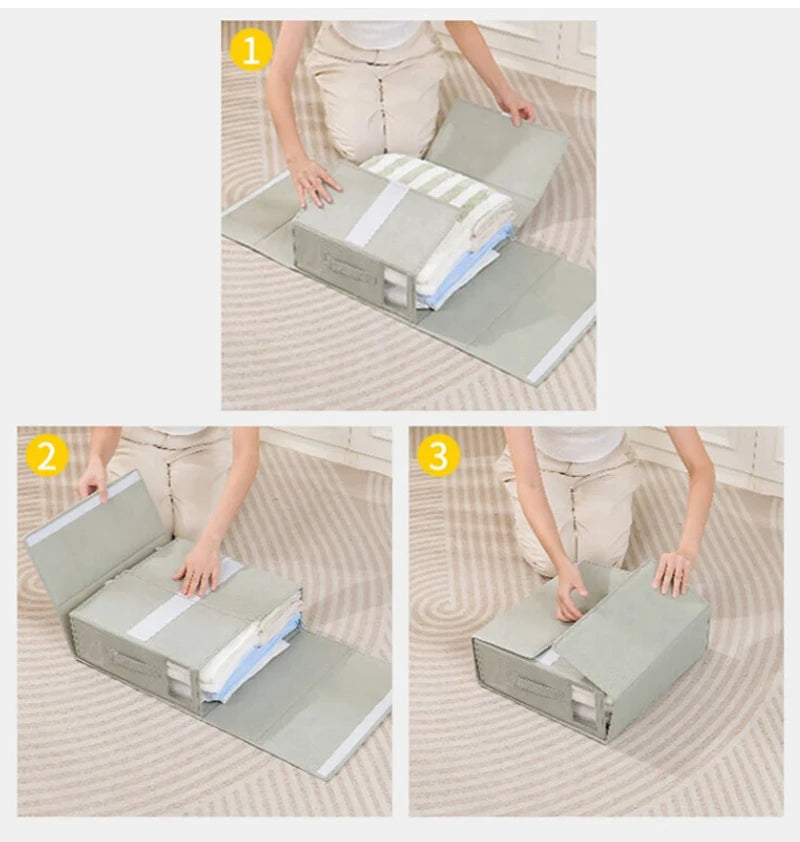 1

2

3