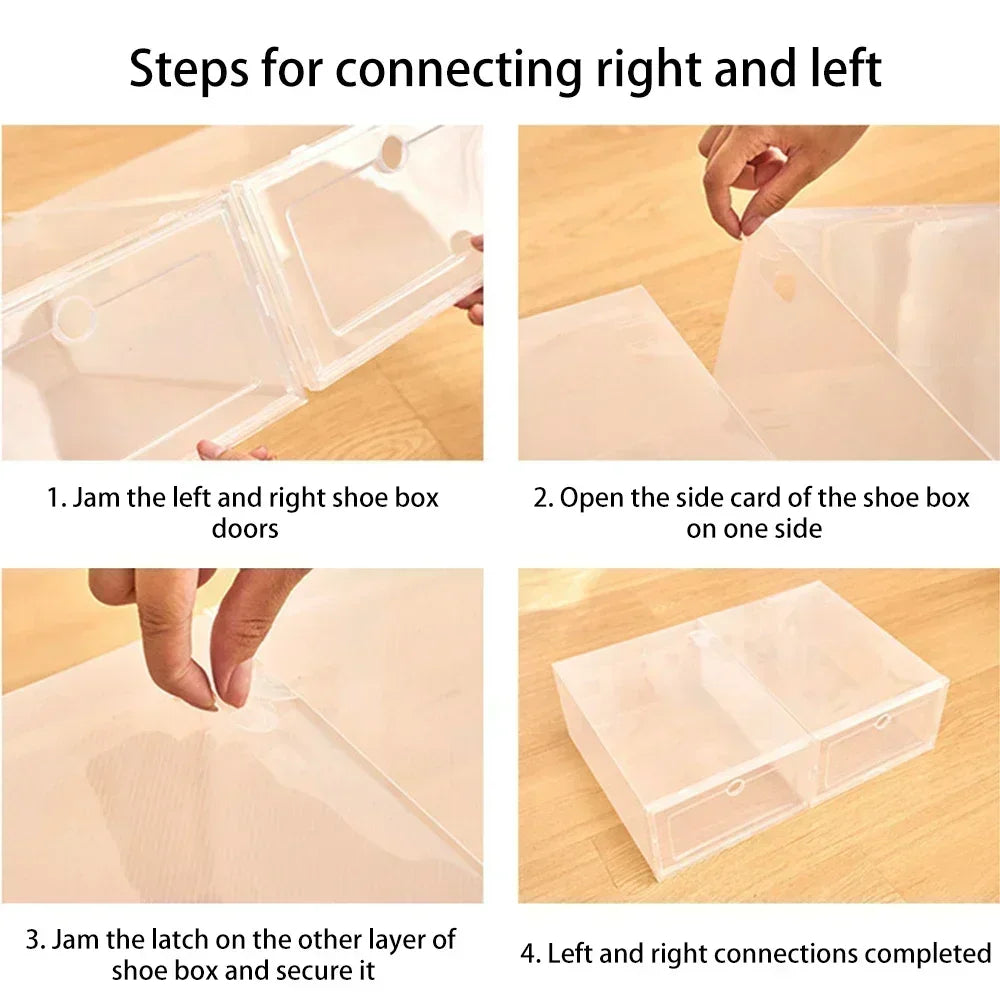 Steps for connecting right and left

1. Jam the left and right shoe box doors

2. Open the side card of the shoe box on one side

3. Jam the latch on the other layer of shoe box and secure it

4. Left and right connections completed