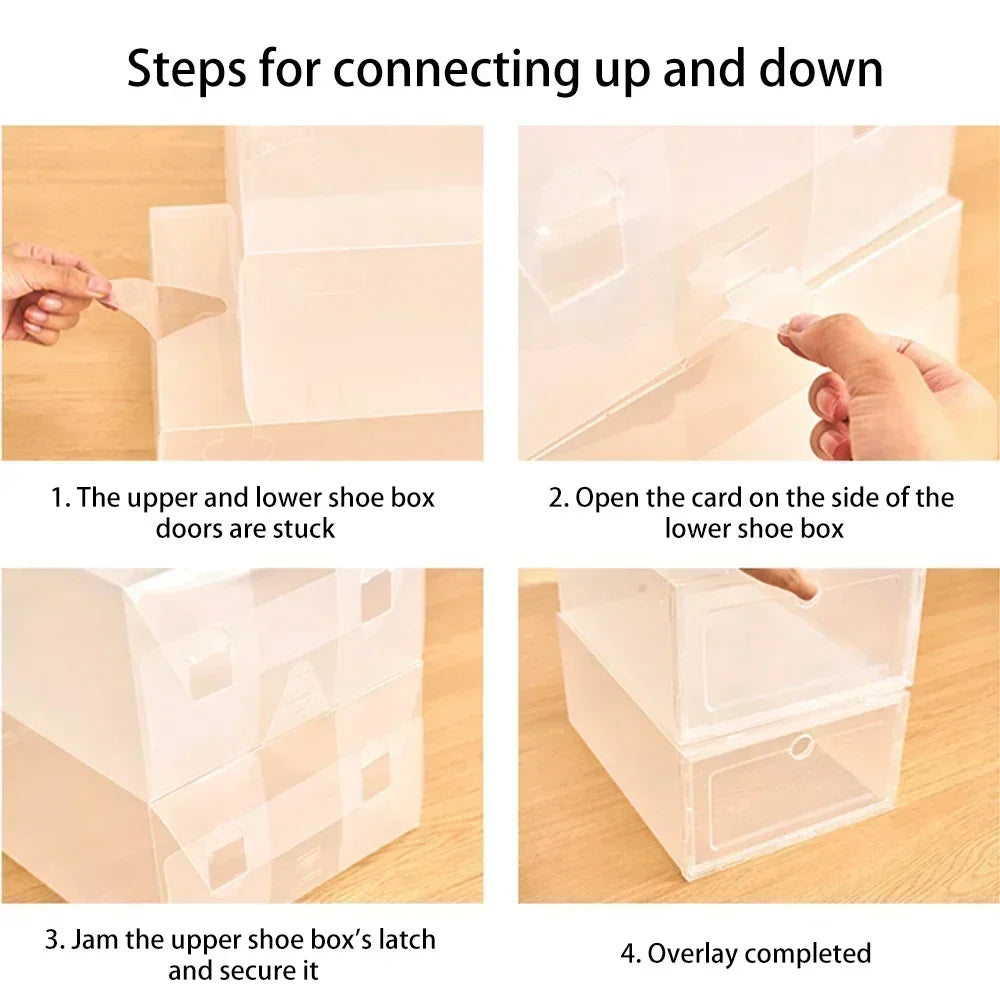 Steps for connecting up and down

1. The upper and lower shoe box doors are stuck

2. Open the card on the side of the lower shoe box

3. Jam the upper shoe box's latch and secure it

4. Overlay completed