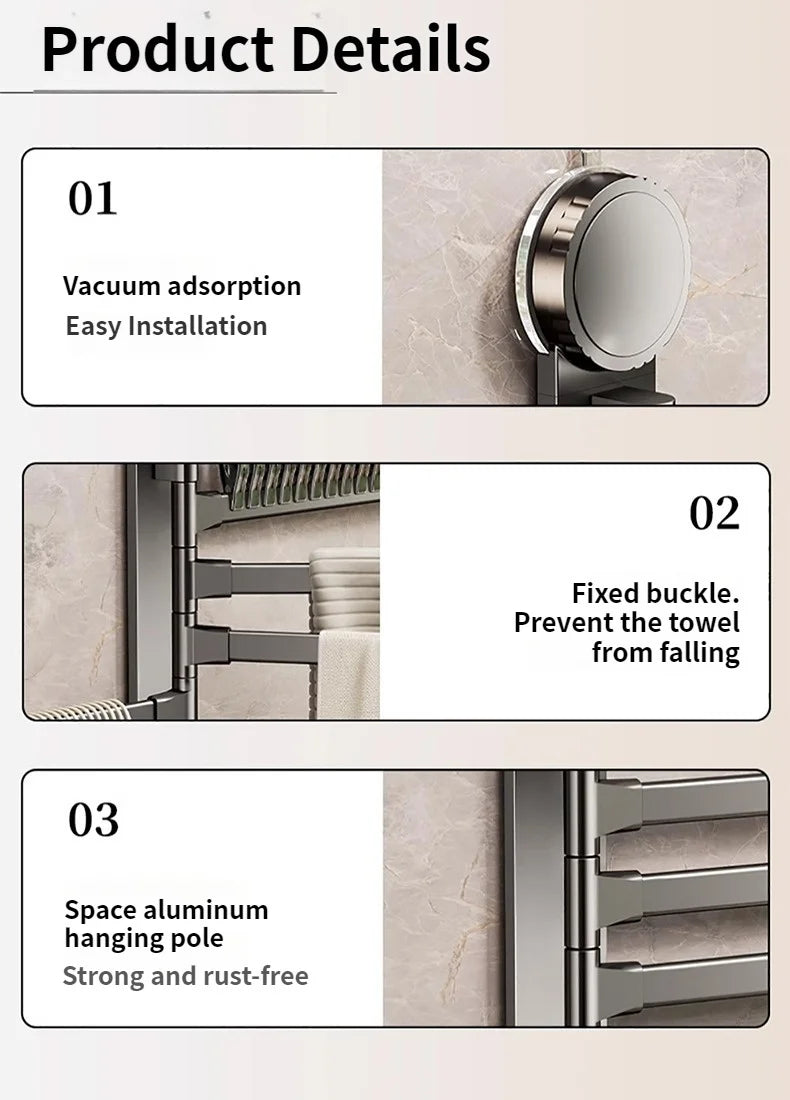 Product Details

01

Vacuum adsorption
Easy Installation

02

Fixed buckle.
Prevent the towel from falling

03

Space aluminum hanging pole
Strong and rust-free