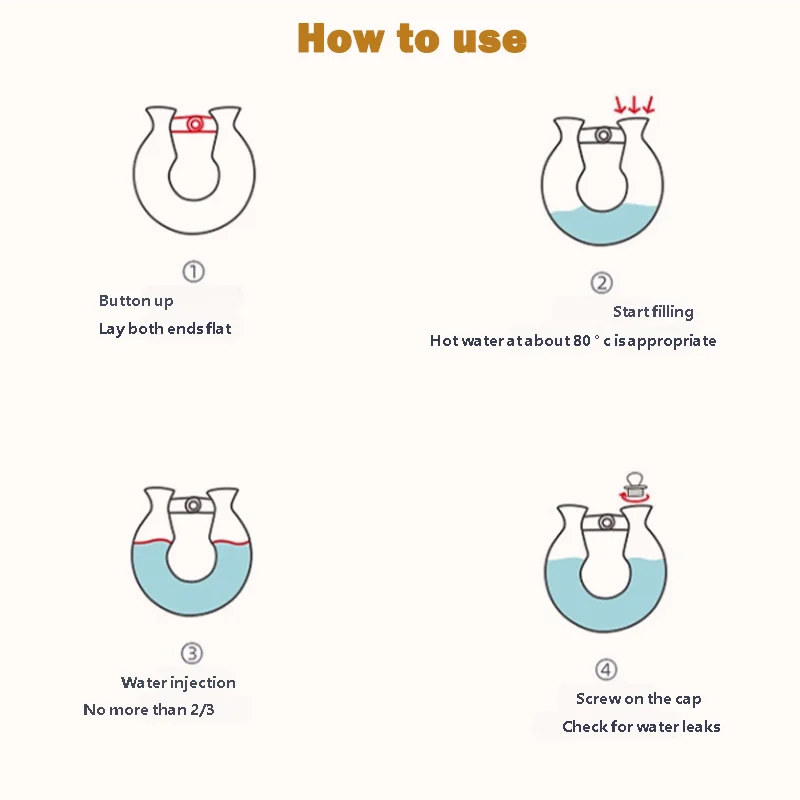 How to use

①

Button up

Lay both ends flat

②

Start filling

Hot water at about 80 ° c is appropriate

③

Water injection

No more than 2/3

④

Screw on the cap

Check for water leaks