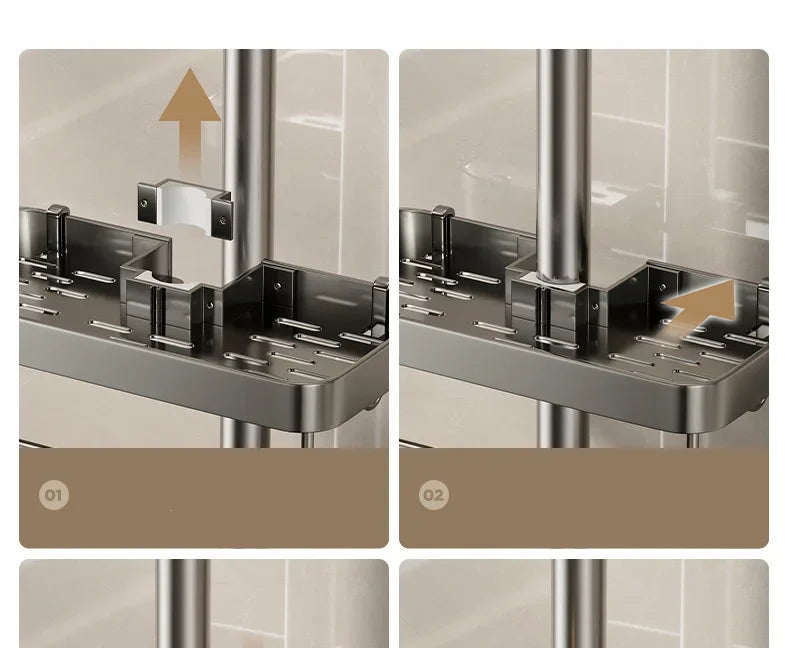 01

02