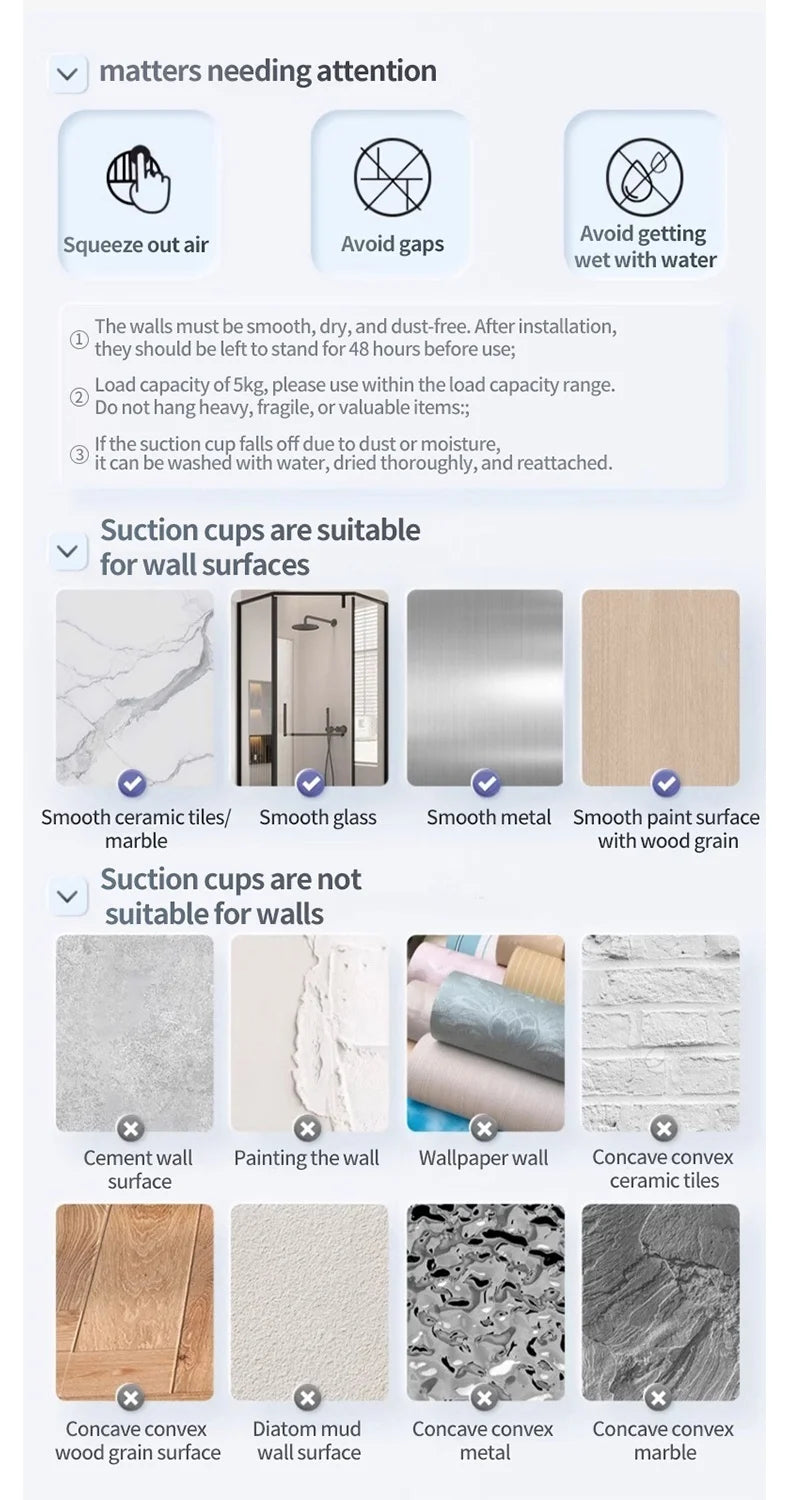 matters needing attention

Squeeze out air

Avoid gaps

Avoid getting wet with water

① The walls must be smooth, dry, and dust-free. After installation, they should be left to stand for 48 hours before use;

② Load capacity of 5kg, please use within the load capacity range. Do not hang heavy, fragile, or valuable items:;

③ If the suction cup falls off due to dust or moisture, it can be washed with water, dried thoroughly, and reattached.

Suction cups are suitable for wall surfaces

Smooth ceramic tiles/ marble

Smooth glass

Smooth metal

Smooth paint surface with wood grain

Suction cups are not suitable for walls

Cement wall surface

Painting the wall

Wallpaper wall

Concave convex ceramic tiles

Concave convex wood grain surface

Diatom mud wall surface

Concave convex metal

Concave convex marble