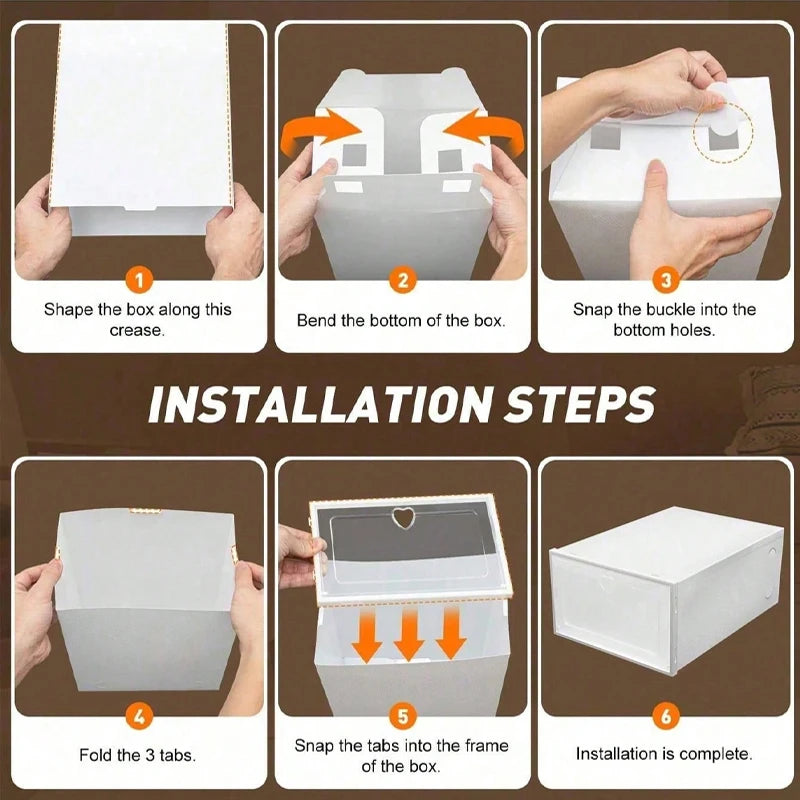 1
Shape the box along this crease.

2
Bend the bottom of the box.

3
Snap the buckle into the bottom holes.

INSTALLATION STEPS

4
Fold the 3 tabs.

5
Snap the tabs into the frame of the box.

6
Installation is complete.