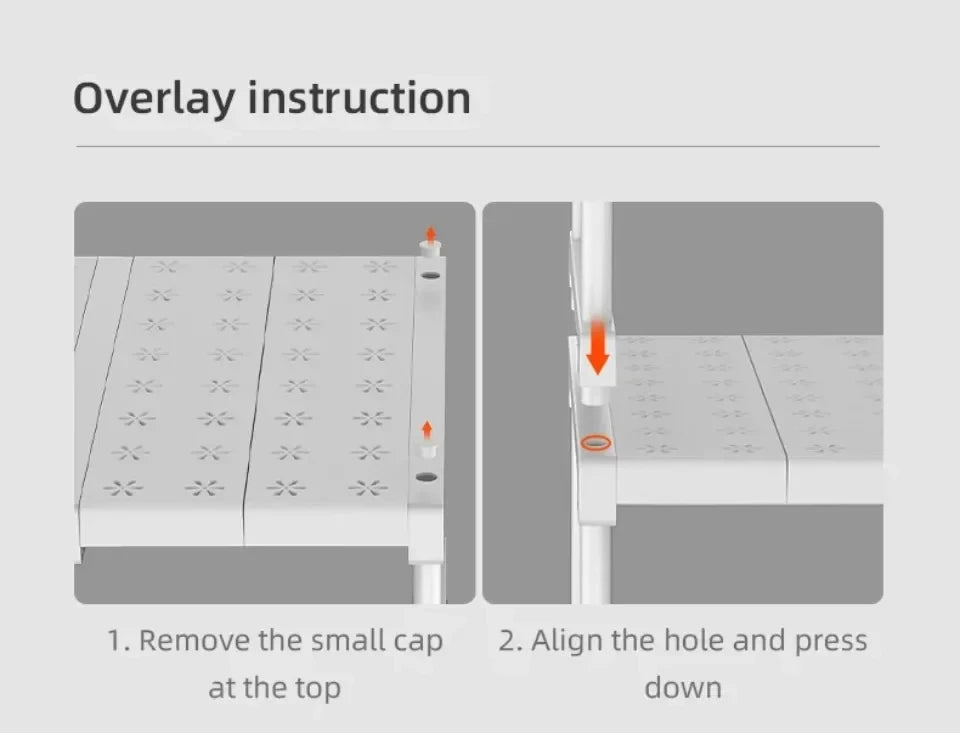 Overlay instruction

1. Remove the small cap at the top

2. Align the hole and press down