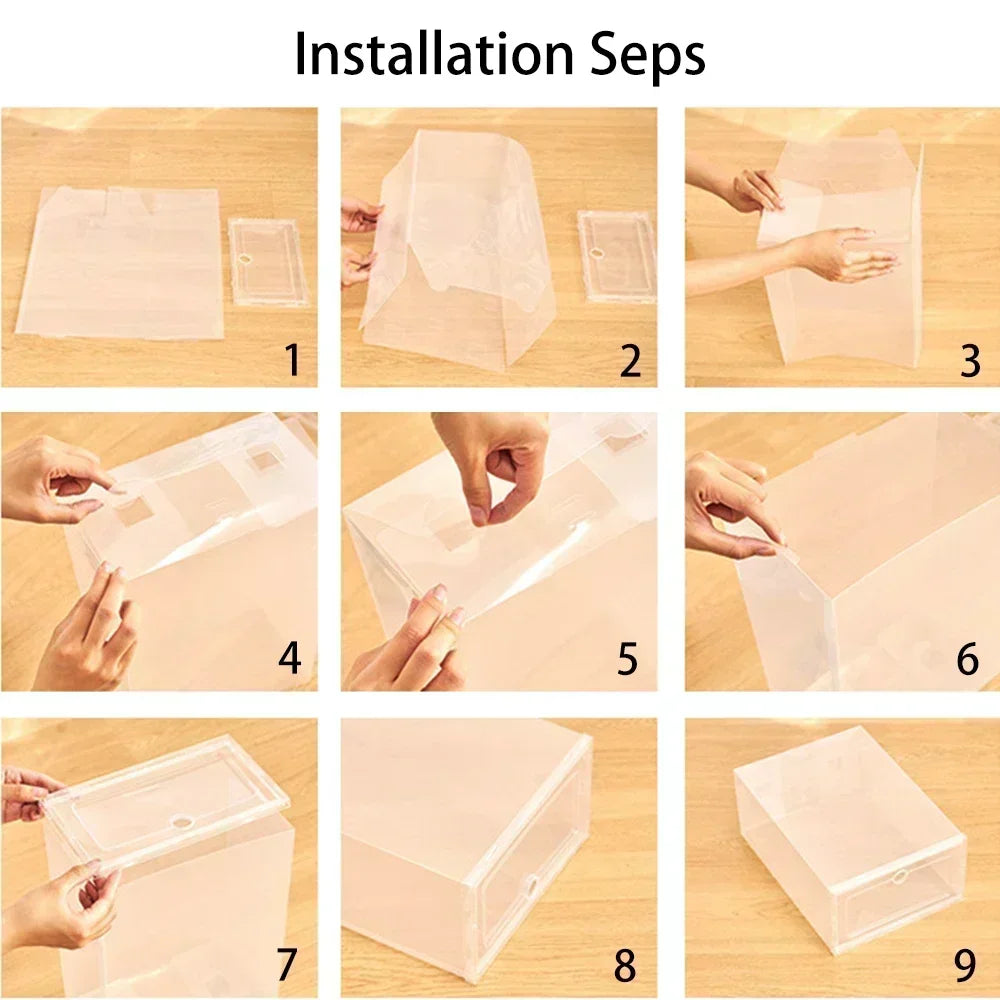 Installation Seps

1

2

3

4

5

6

7

8

9