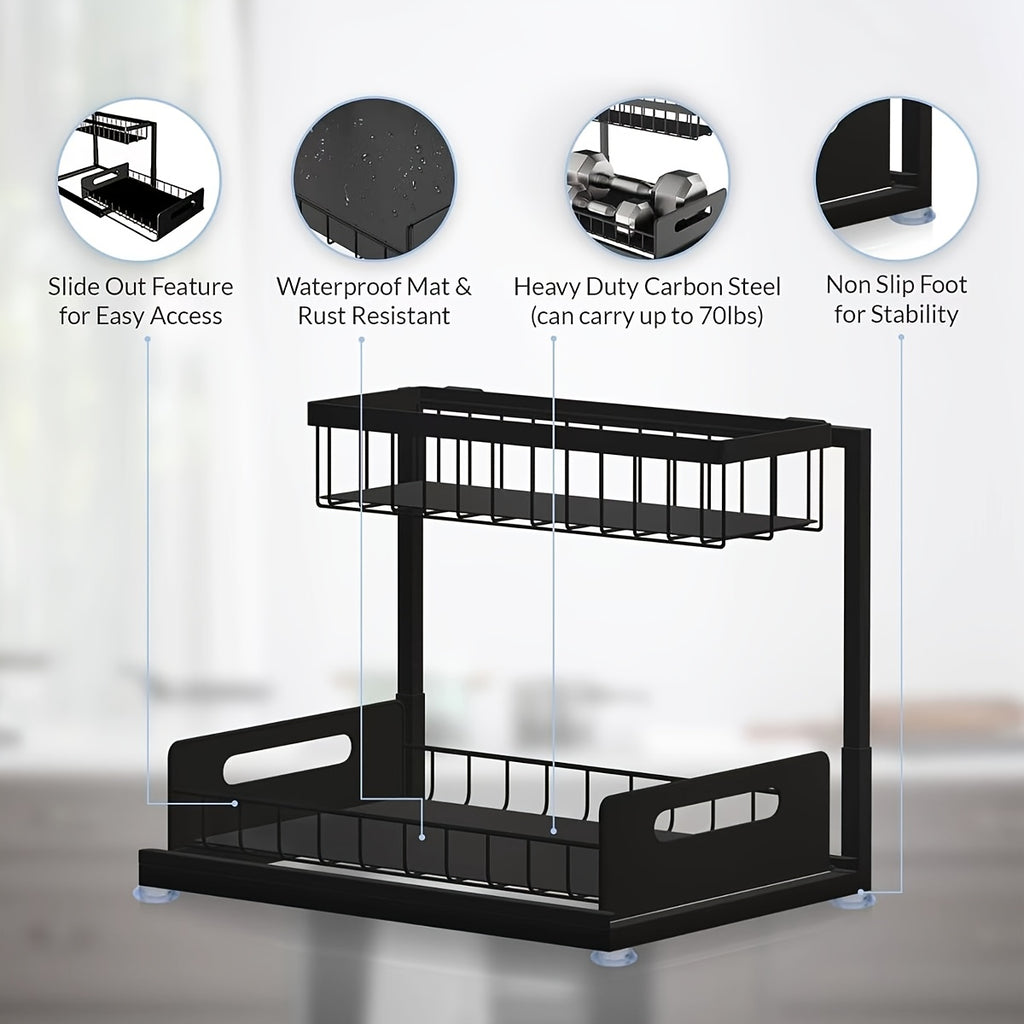 Slide Out Feature for Easy Access

Waterproof Mat & Rust Resistant

Heavy Duty Carbon Steel (can carry up to 70lbs)

Non Slip Foot for Stability