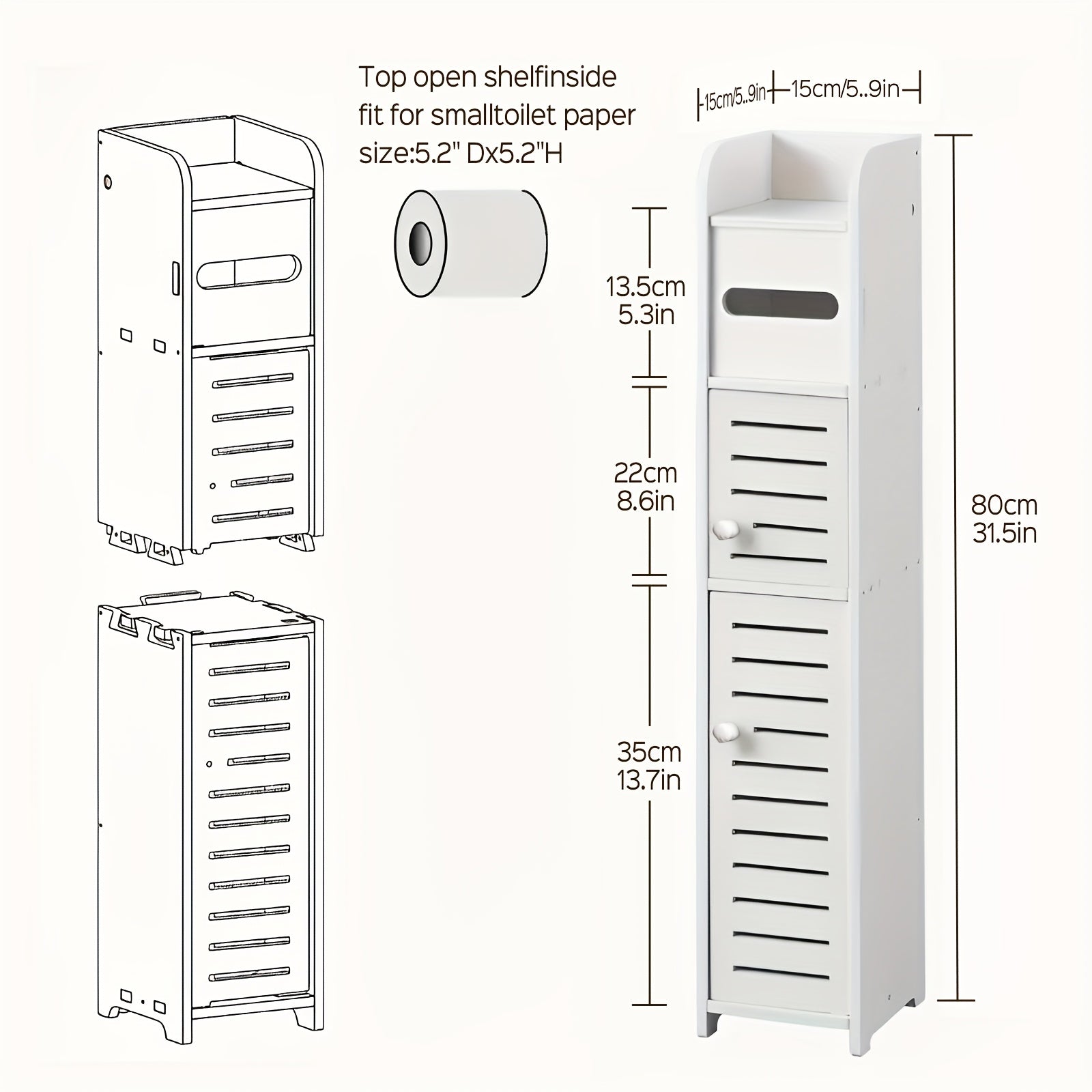 Top open shelfinside fit for smalltoilet paper size:5.2" Dx5.2"H

15cm/5..9in

15cm/5..9in

13.5cm
5.3in

22cm
8.6in

35cm
13.7in

80cm
31.5in