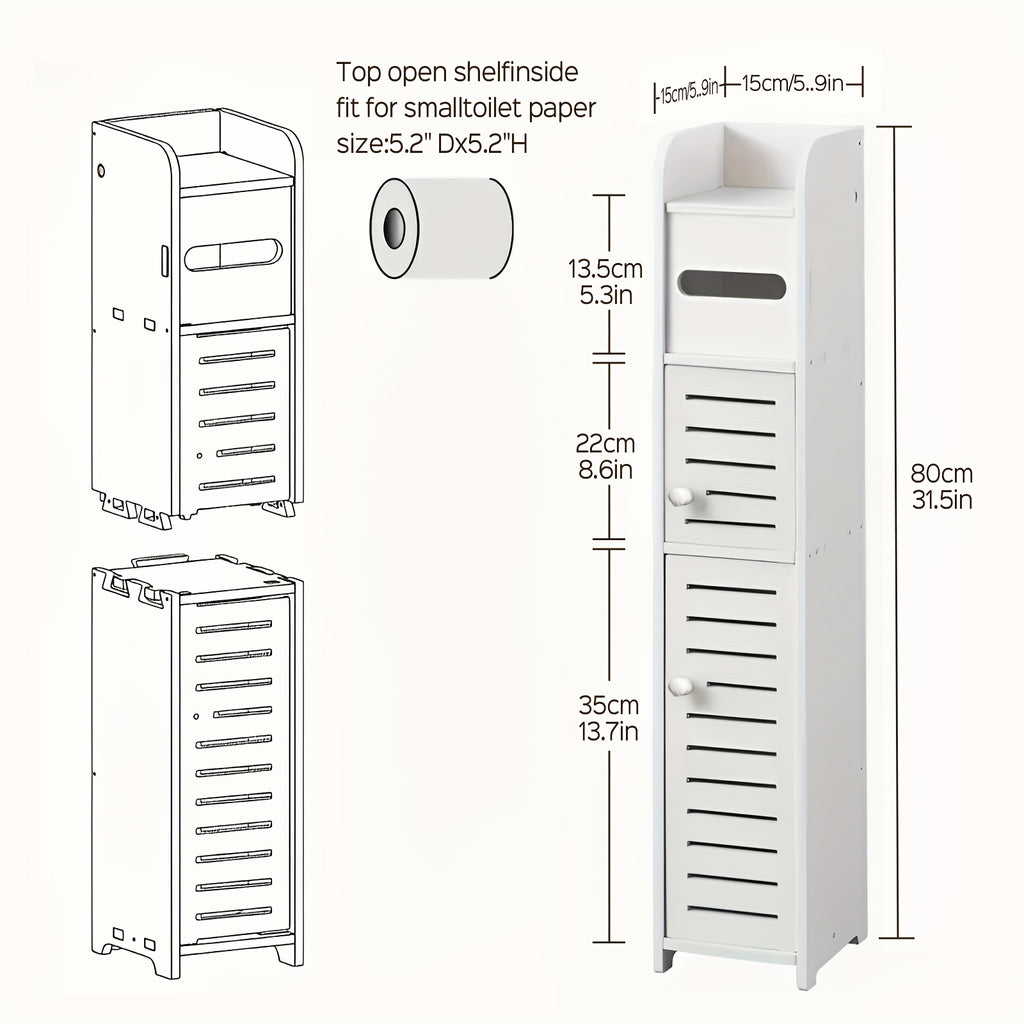 Top open shelfinside fit for smalltoilet paper size:5.2" Dx5.2"H

15cm/5..9in 15cm/5..9in

13.5cm
5.3in

22cm
8.6in

35cm
13.7in

80cm
31.5in