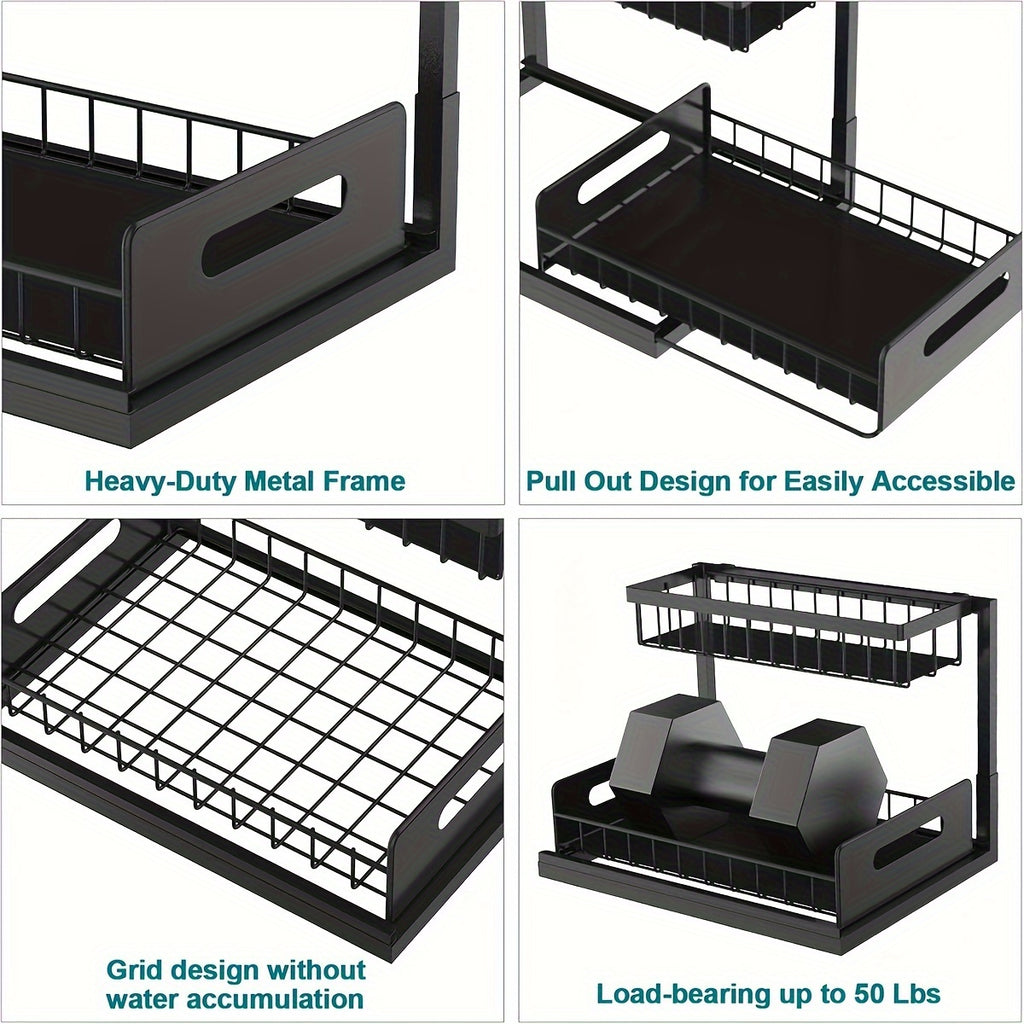 Heavy-Duty Metal Frame

Pull Out Design for Easily Accessible

Grid design without water accumulation

Load-bearing up to 50 Lbs