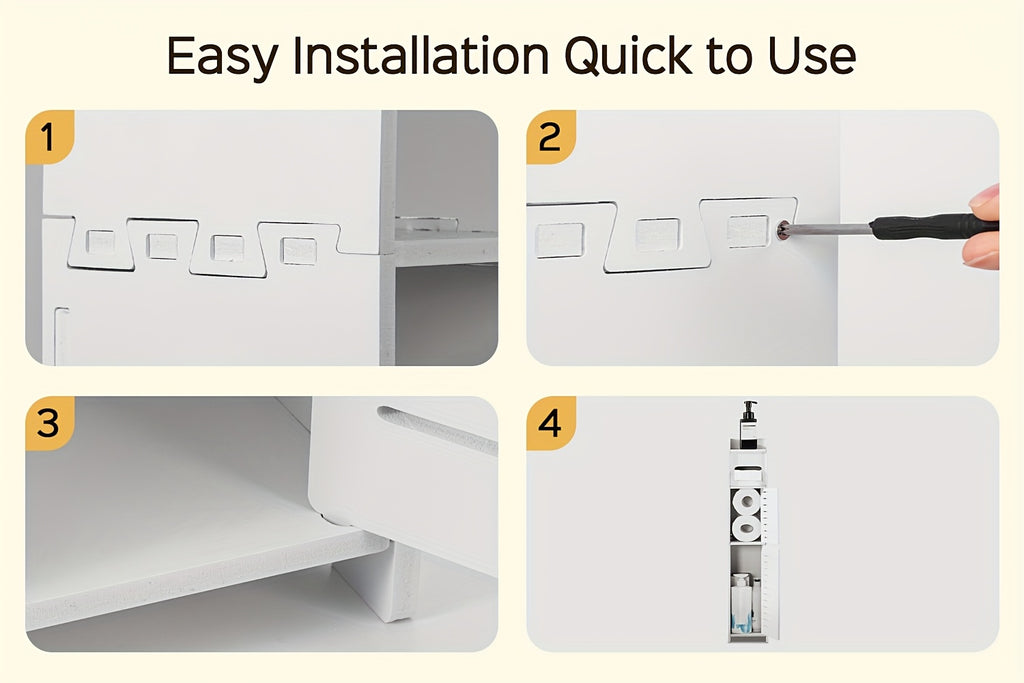 Easy Installation Quick to Use

1

2

3

4